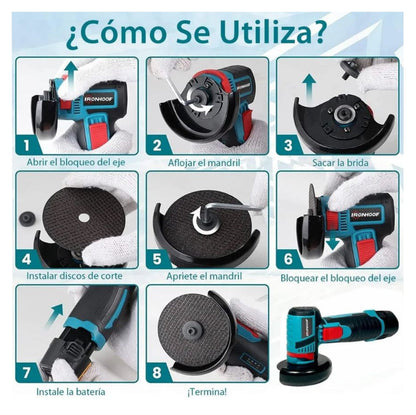 ¿Cómo Se Utiliza?

IRONHOOF

1
Abrir el bloqueo del eje

IRONHOOF

2
Aflojar el mandril

3
Sacar la brida

4
Instalar discos de corte

5
Apriete el mandril

IRONHOOF

6
Bloquear el bloqueo del eje

7
Instale la batería

8
¡Termina!